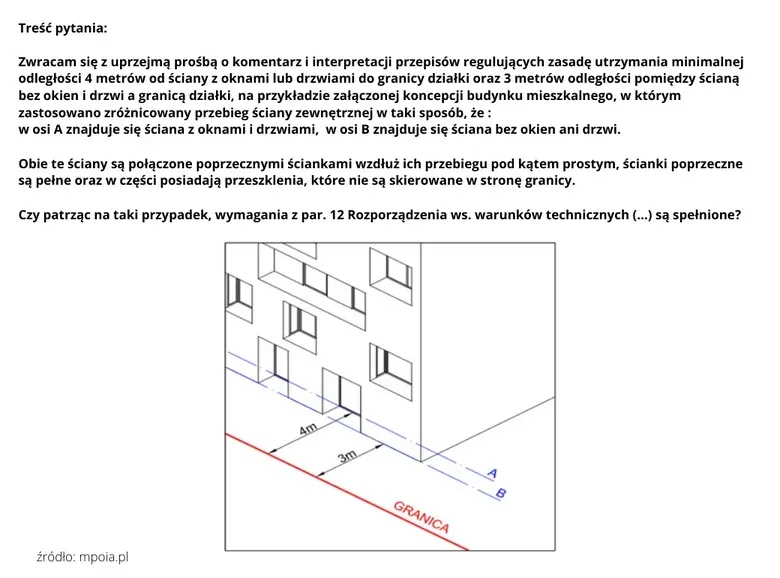 Treść pytania:

Zwracam się z uprzejmą prośbą o komentarz i interpretacji przepisów regulujących zasadę utrzymania minimalnej odległości 4 metrów od ściany z oknami lub drzwiami do granicy działki oraz 3 metrów odległości pomiędzy ścianą bez okien i drzwi a granicą działki, na przykładzie załączonej koncepcji budynku mieszkalnego, w którym zastosowano zróżnicowany przebieg ściany zewnętrznej w taki sposób, że :
w osi A znajduje się ściana z oknami i drzwiami, w osi B znajduje się ściana bez okien ani drzwi.

Obie te ściany są połączone poprzecznymi ściankami wzdłuż ich przebiegu pod kątem prostym, ścianki poprzeczne są pełne oraz w części posiadają przeszklenia, które nie są skierowane w stronę granicy.

Czy patrząc na taki przypadek, wymagania z par. 12 Rozporządzenia ws. warunków technicznych (...) są spełnione?

4m
3m
A
B
GRANICA

źródło: mpoia.pl